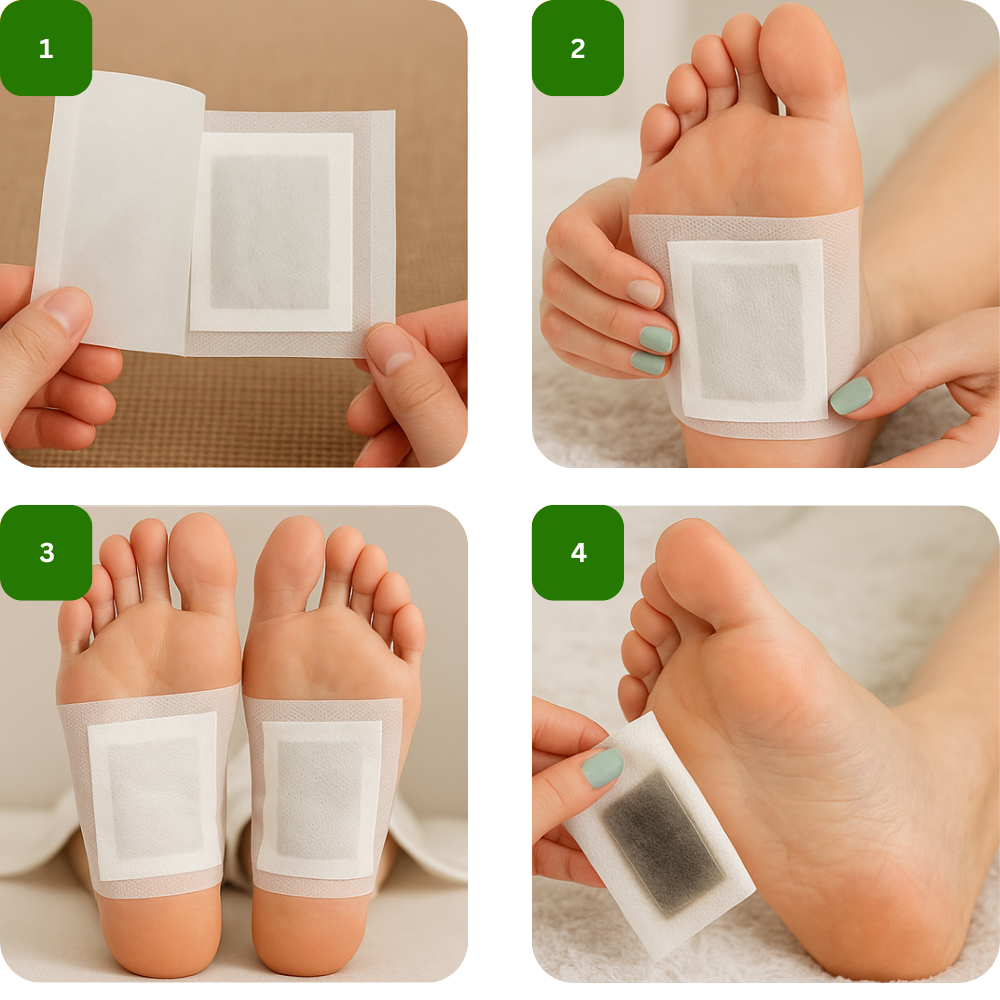 1

2

3

4